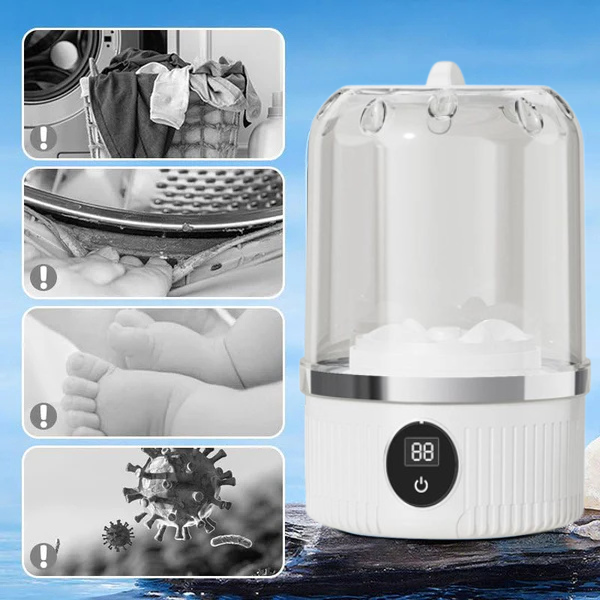 88